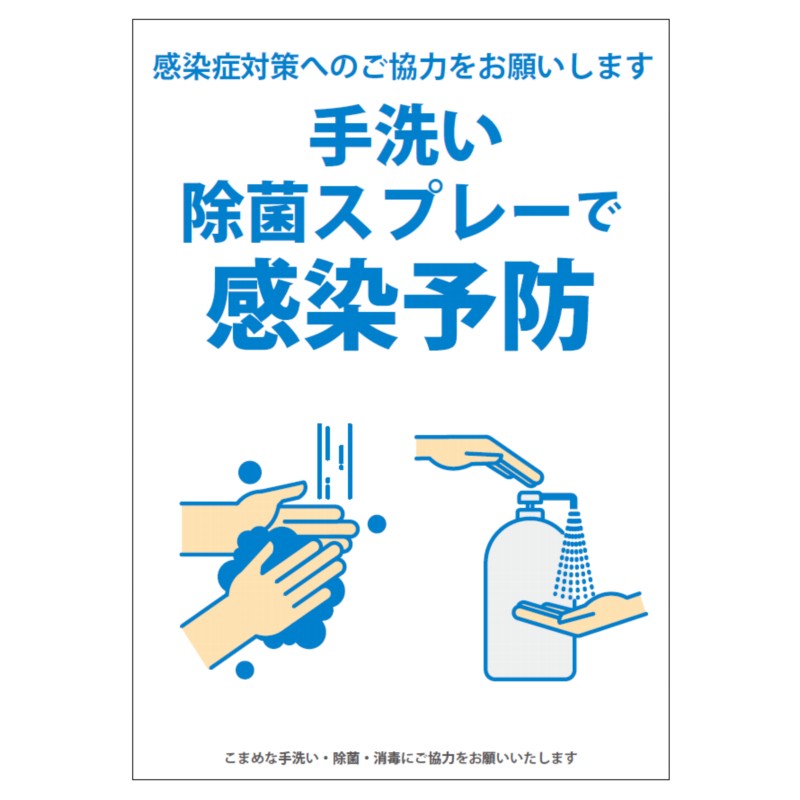 感染症対策へのご協力をお願いします

手洗い
除菌スプレーで
感染予防

こまめな手洗い・除菌・消毒にご協力をお願いいたします